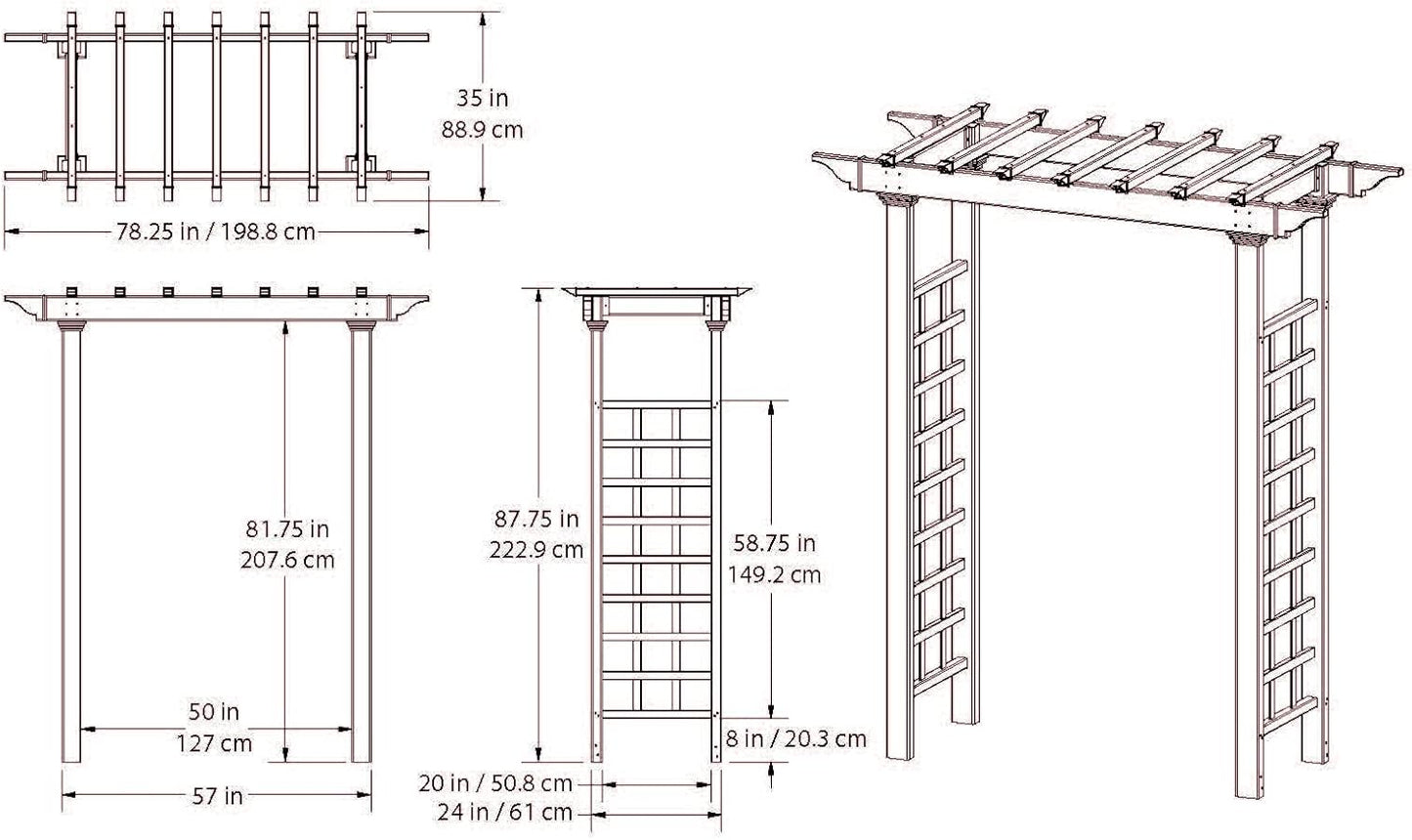 35 in
88.9 cm

78.25 in / 198.8 cm

81.75 in
207.6 cm

50 in
127 cm

57 in

87.75 in
222.9 cm

58.75 in
149.2 cm

8 in / 20.3 cm

20 in / 50.8 cm

24 in / 61 cm