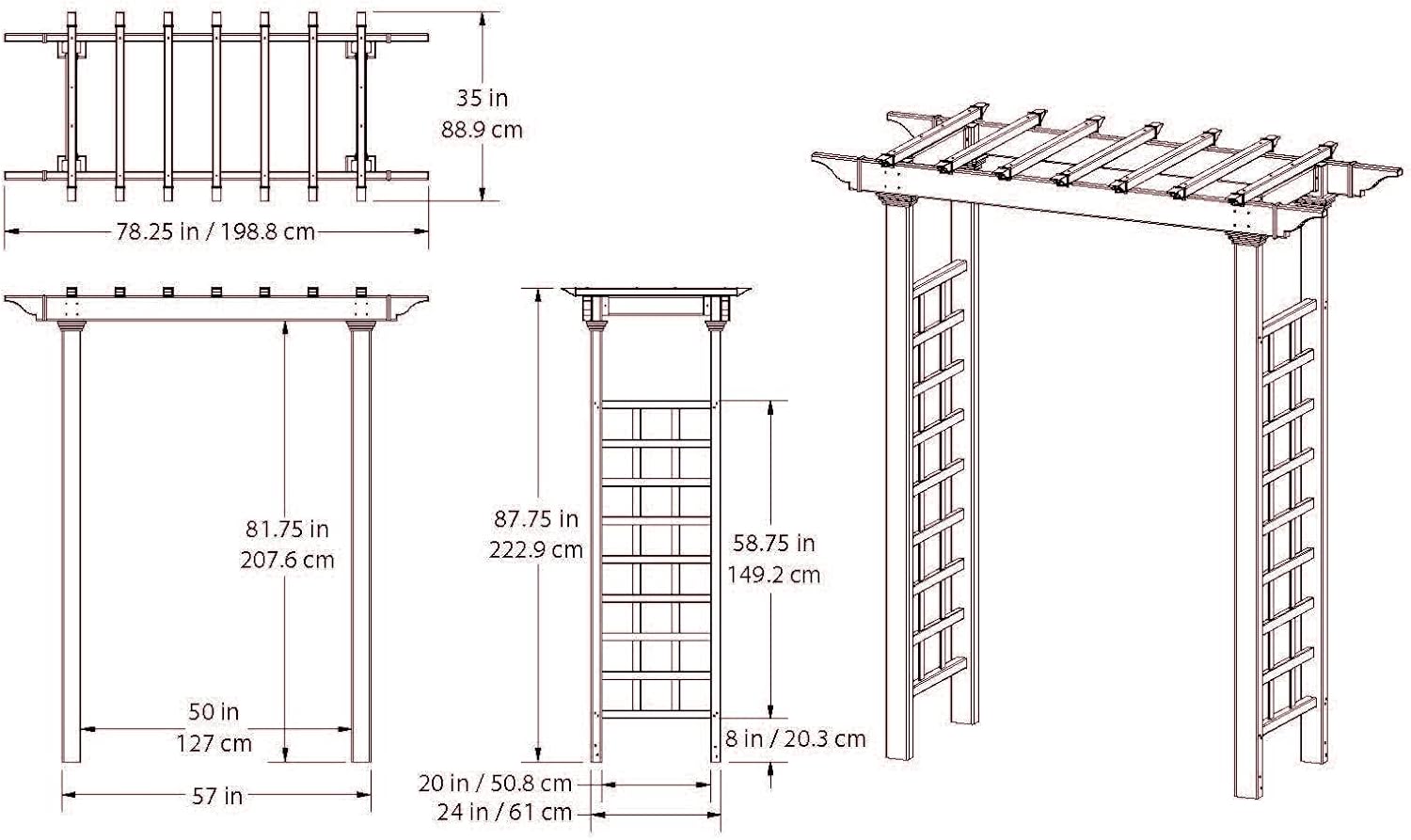 35 in
88.9 cm

78.25 in / 198.8 cm

81.75 in
207.6 cm

50 in
127 cm

57 in

87.75 in
222.9 cm

58.75 in
149.2 cm

8 in / 20.3 cm

20 in / 50.8 cm

24 in / 61 cm