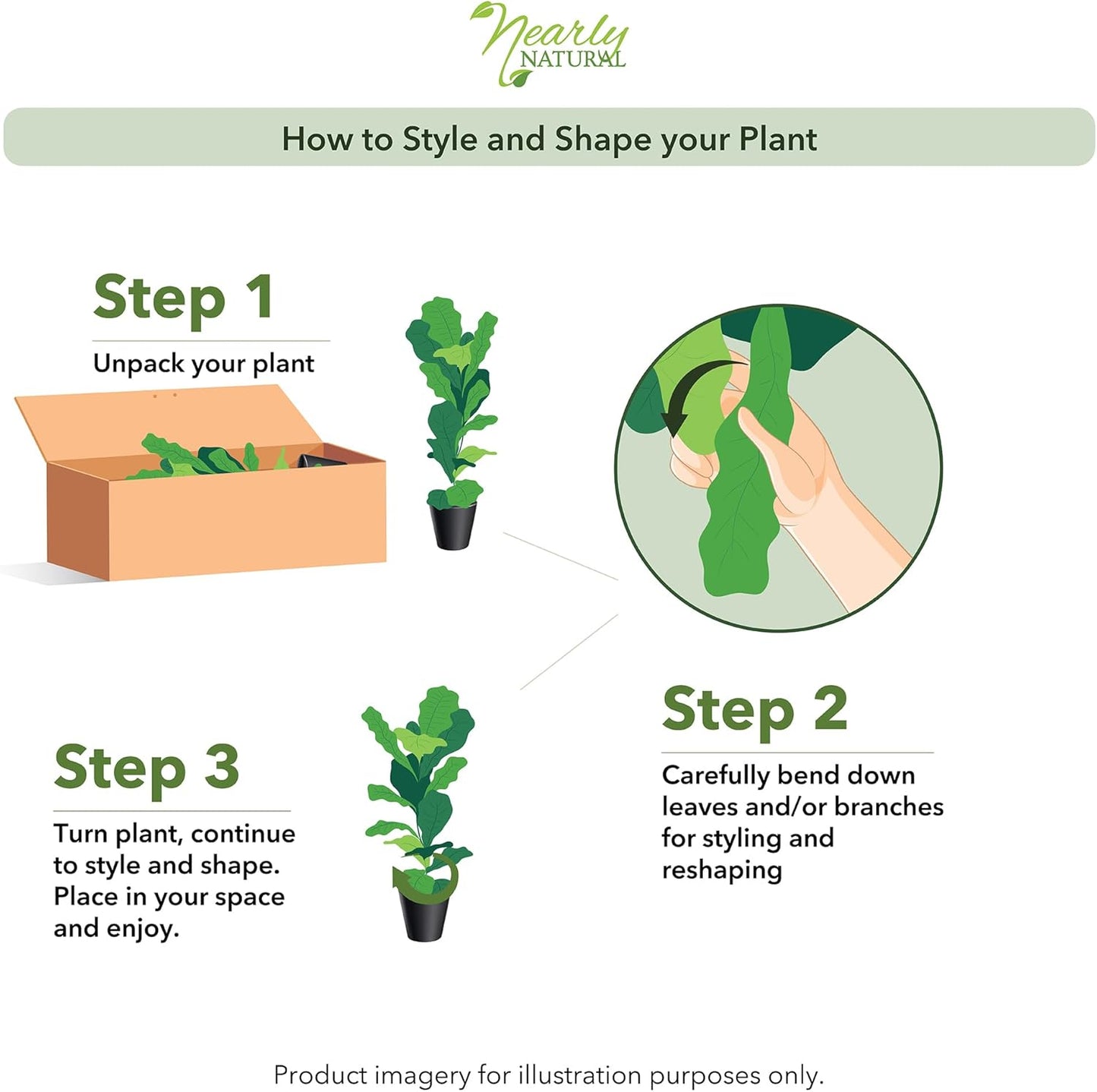 Nearly NATURAL

How to Style and Shape your Plant

Step 1

Unpack your plant

Step 2

Carefully bend down leaves and/or branches for styling and reshaping

Step 3

Turn plant, continue to style and shape. Place in your space and enjoy.

Product imagery for illustration purposes only.