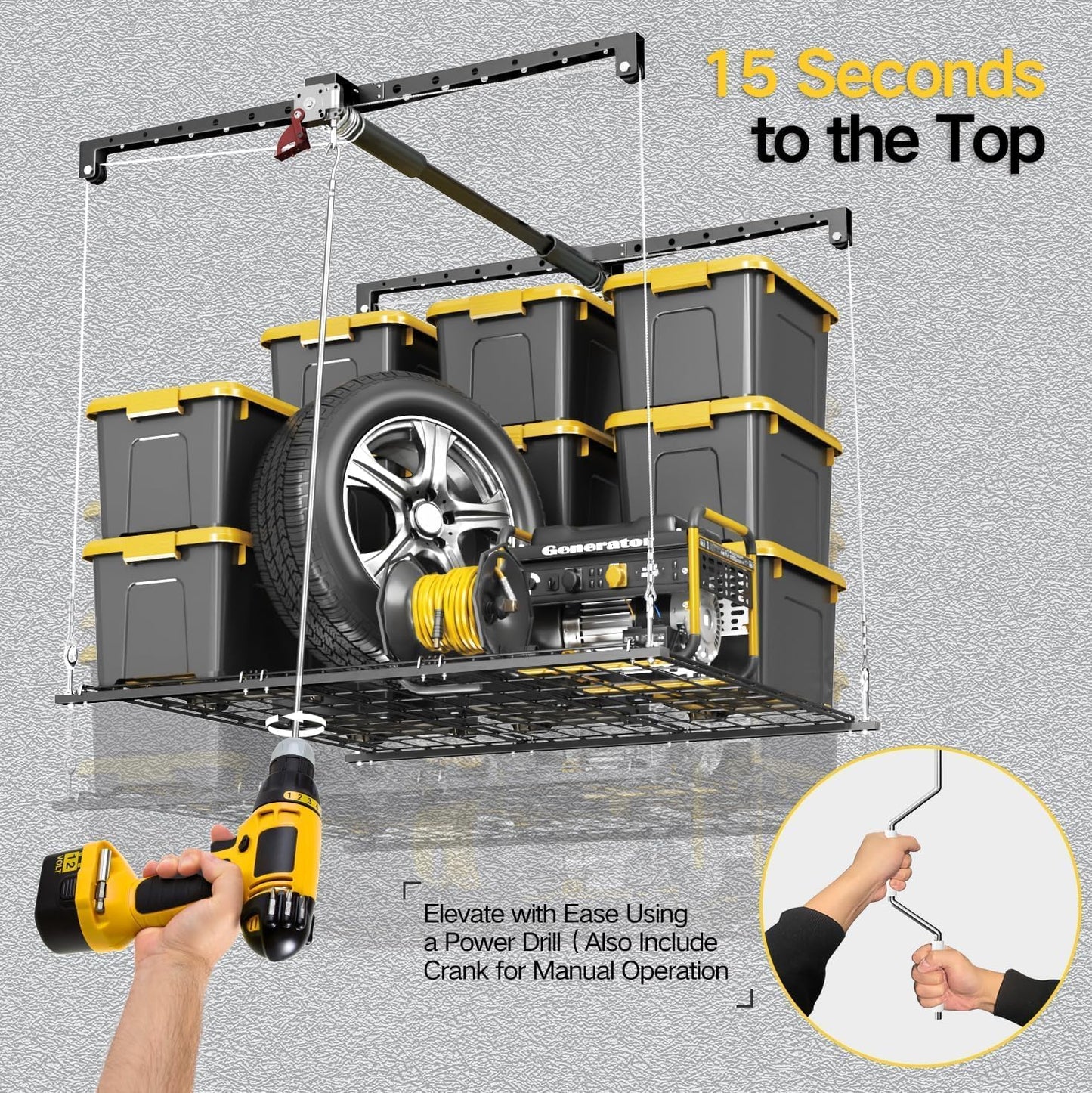 15 Seconds
to the Top

Generator

12 VOLT

1 2 3

Elevate with Ease Using a Power Drill ( Also Include Crank for Manual Operation