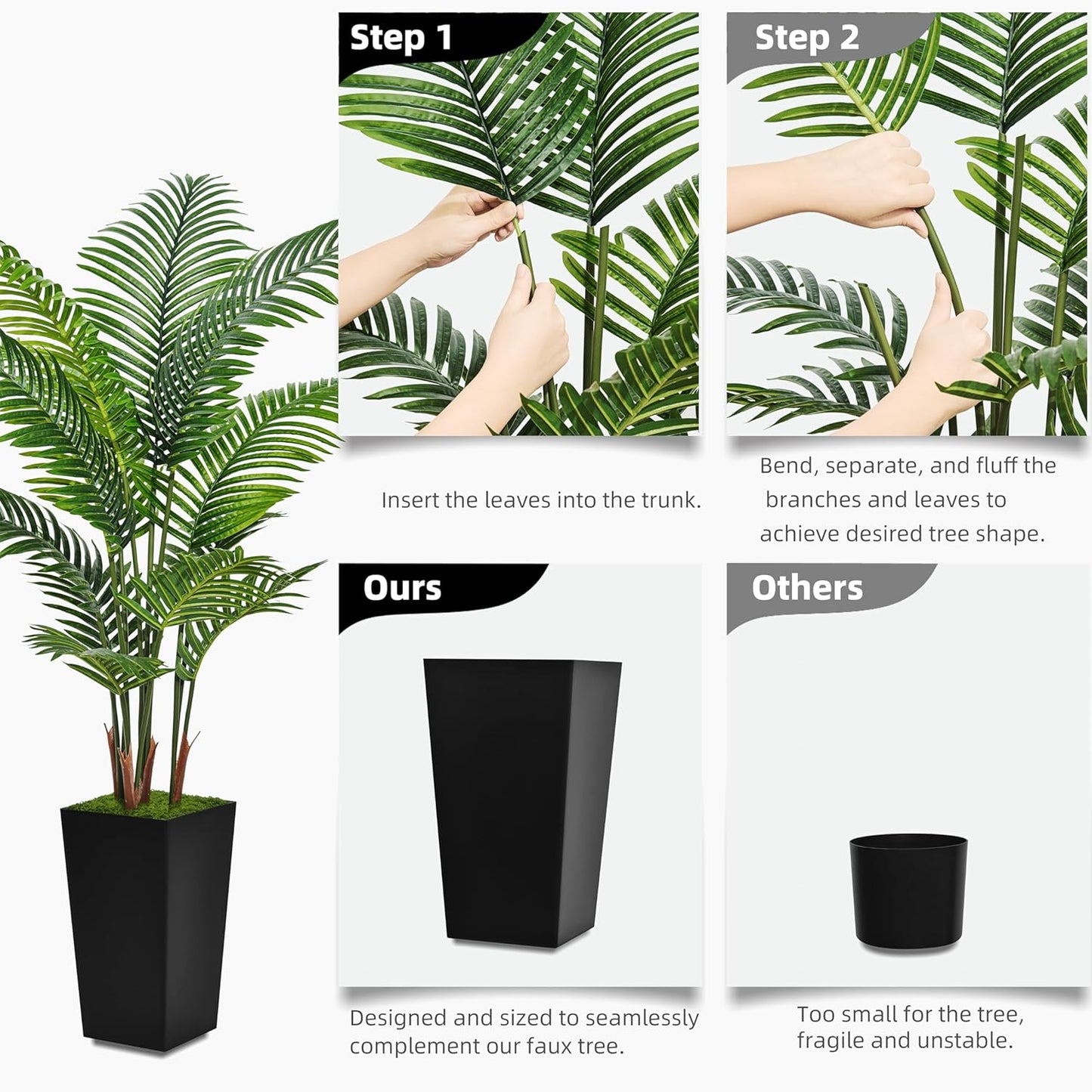 Step 1

Insert the leaves into the trunk.

Step 2

Bend, separate, and fluff the branches and leaves to achieve desired tree shape.

Ours

Designed and sized to seamlessly complement our faux tree.

Others

Too small for the tree, fragile and unstable.